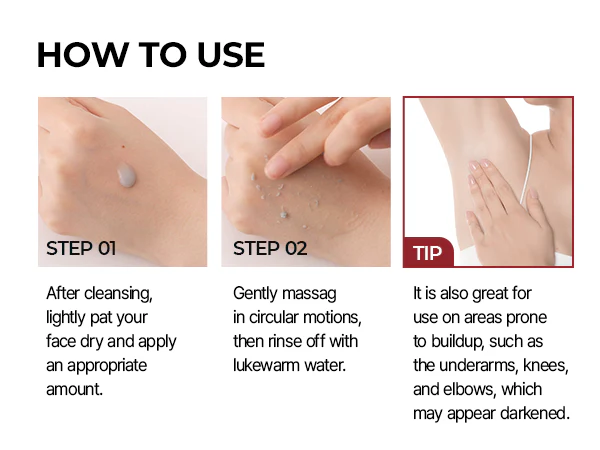 HOW TO USE

STEP 01

After cleansing, lightly pat your face dry and apply an appropriate amount.

STEP 02

Gently massag in circular motions, then rinse off with lukewarm water.

TIP

It is also great for use on areas prone to buildup, such as the underarms, knees, and elbows, which may appear darkened.